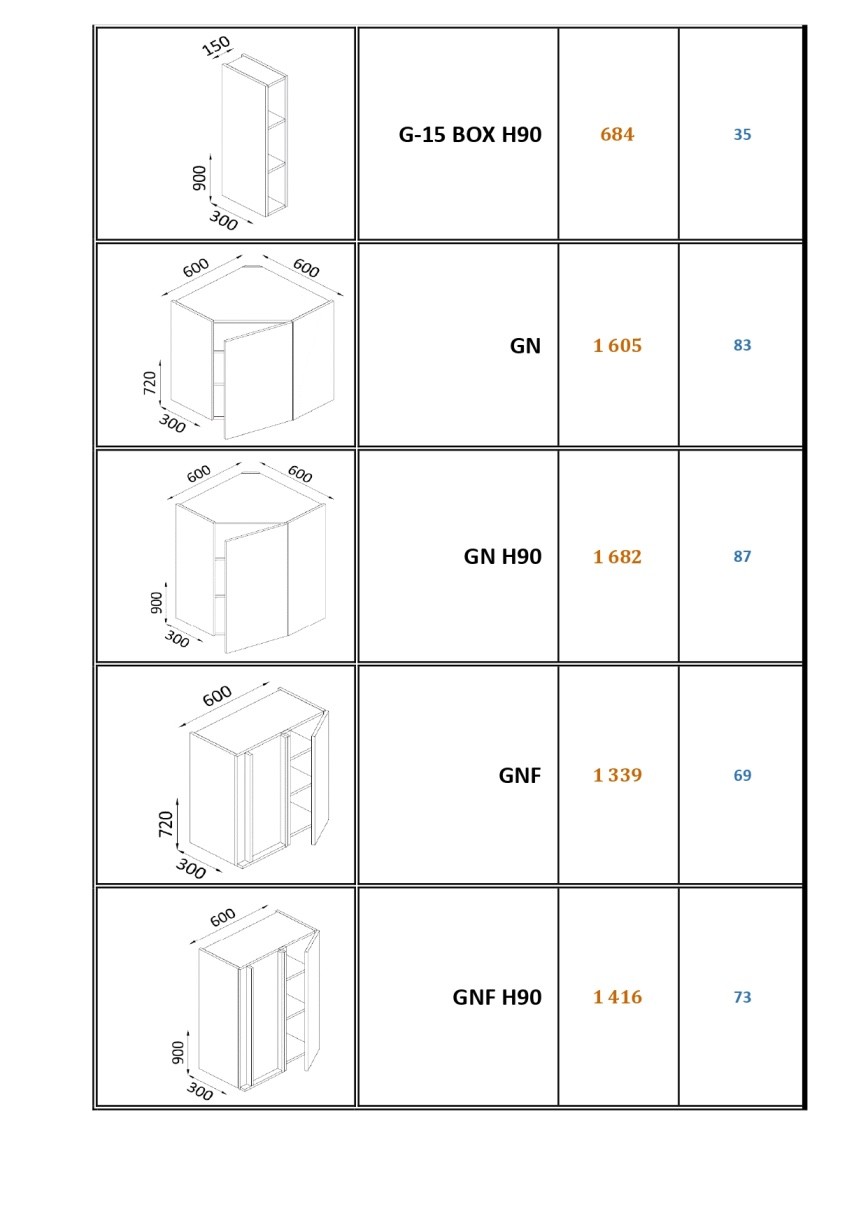 | | | | |
|---|---|---|---|
| 150 900 300 | G-15 BOX H90 | 684 | 35 |
| 600 600 720 300 | GN | 1 605 | 83 |
| 600 600 900 300 | GN H90 | 1 682 | 87 |
| 600 720 300 | GNF | 1 339 | 69 |
| 600 900 300 | GNF H90 | 1 416 | 73 |